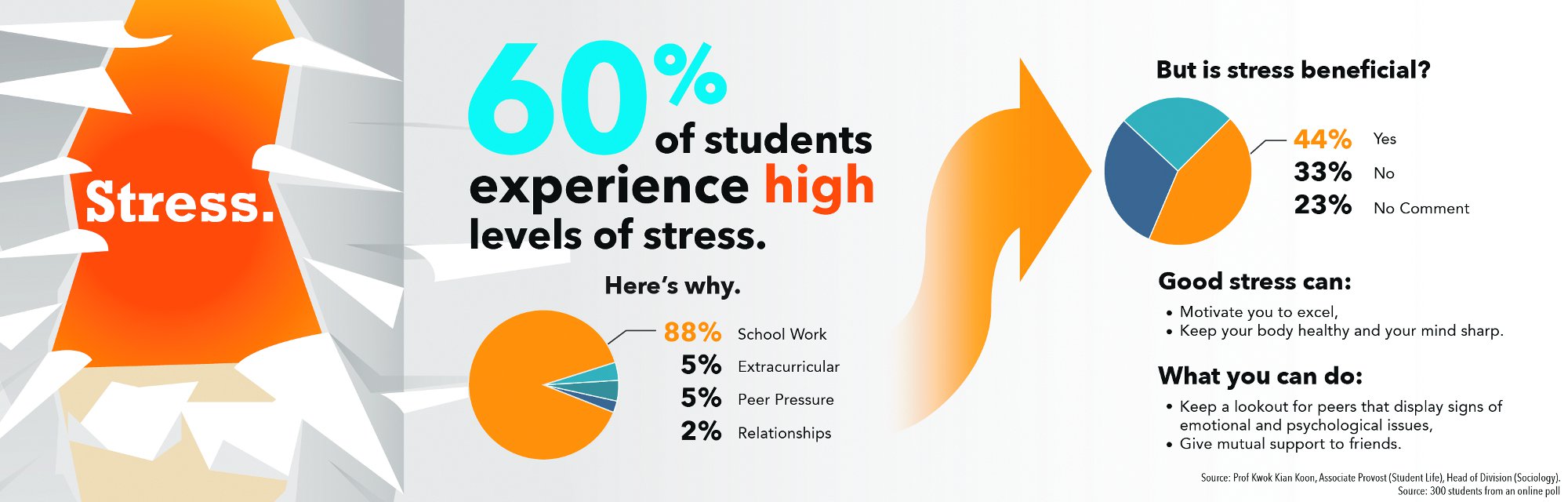 Stress.

60% of students experience high levels of stress.

Here's why.

88% School Work
5% Extracurricular
5% Peer Pressure
2% Relationships

But is stress beneficial?

44% Yes
33% No
23% No Comment

Good stress can:

• Motivate you to excel,
• Keep your body healthy and your mind sharp.

What you can do:

• Keep a lookout for peers that display signs of emotional and psychological issues,
• Give mutual support to friends.

Source: Prof Kwok Kian Koon, Associate Provost (Student Life), Head of Division (Sociology).
Source: 300 students from an online poll