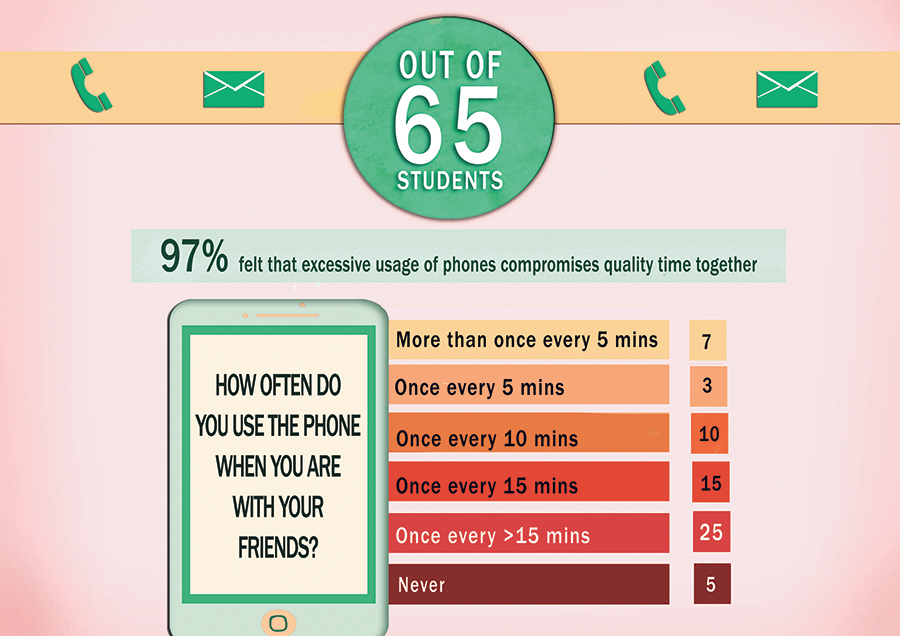 OUT OF 65 STUDENTS

97% felt that excessive usage of phones compromises quality time together

HOW OFTEN DO YOU USE THE PHONE WHEN YOU ARE WITH YOUR FRIENDS?

| | |
|---|---|
| More than once every 5 mins | 7 |
| Once every 5 mins | 3 |
| Once every 10 mins | 10 |
| Once every 15 mins | 15 |
| Once every >15 mins | 25 |
| Never | 5 |