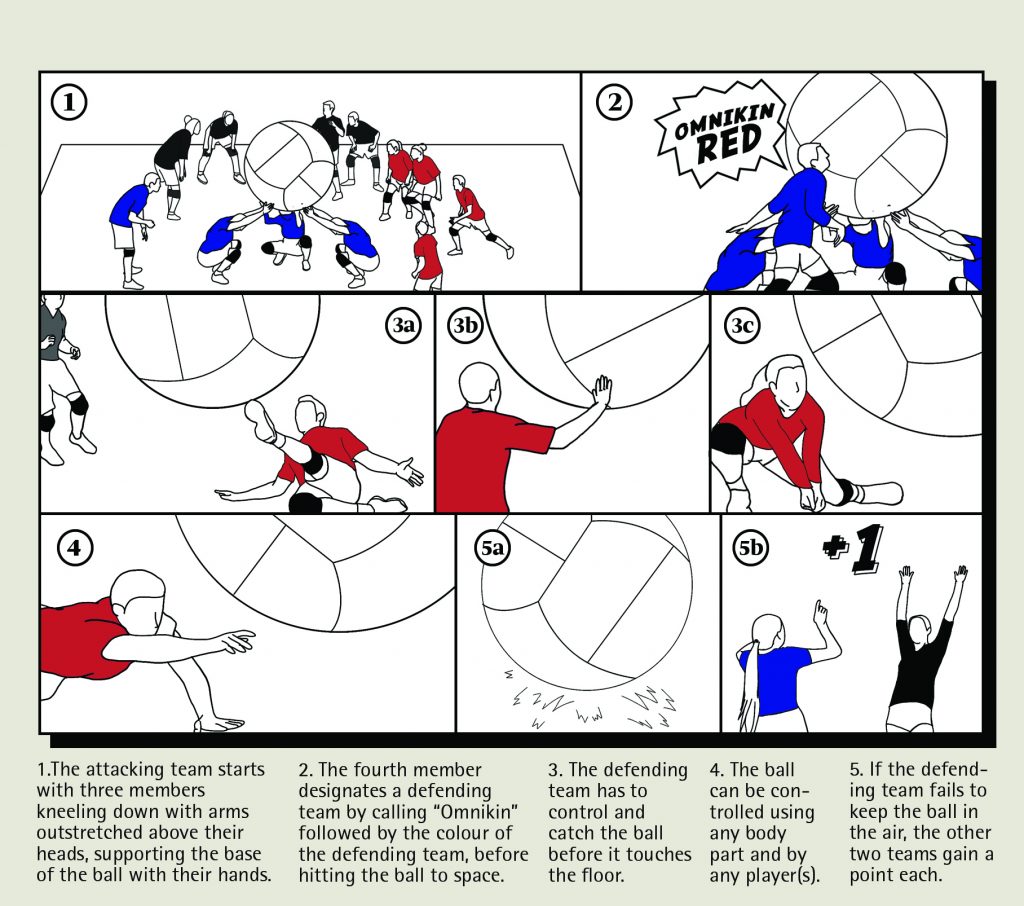 1

2

OMNIKIN RED

3a

3b

3c

4

5a

5b

+1

1.The attacking team starts with three members kneeling down with arms outstretched above their heads, supporting the base of the ball with their hands.

2. The fourth member designates a defending team by calling "Omnikin" followed by the colour of the defending team, before hitting the ball to space.

3. The defending team has to control and catch the ball before it touches the floor.

4. The ball can be controlled using any body part and by any player(s).

5. If the defending team fails to keep the ball in the air, the other two teams gain a point each.